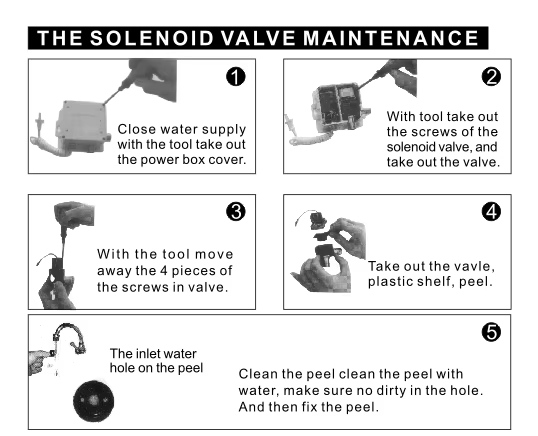 THE SOLENOID VALVE MAINTENANCE

1
Close water supply with the tool take out the power box cover.

2
With tool take out the screws of the solenoid valve, and take out the valve.

3
With the tool move away the 4 pieces of the screws in valve.

4
Take out the vavle, plastic shelf, peel.

5
The inlet water hole on the peel

Clean the peel clean the peel with water, make sure no dirty in the hole. And then fix the peel.